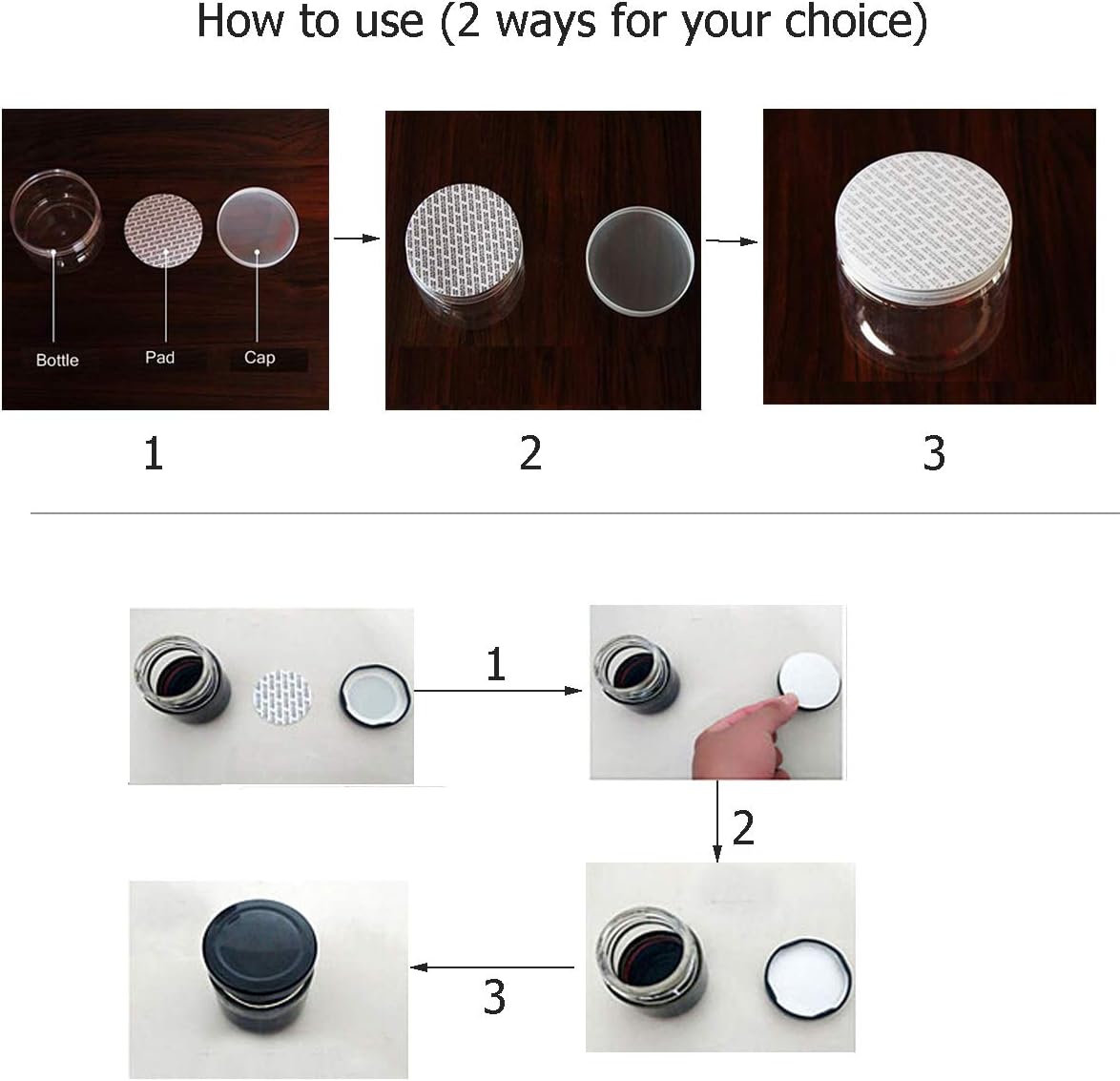 How to use (2 ways for your choice)

Bottle

Pad

Cap

1

2

3

1

2

3