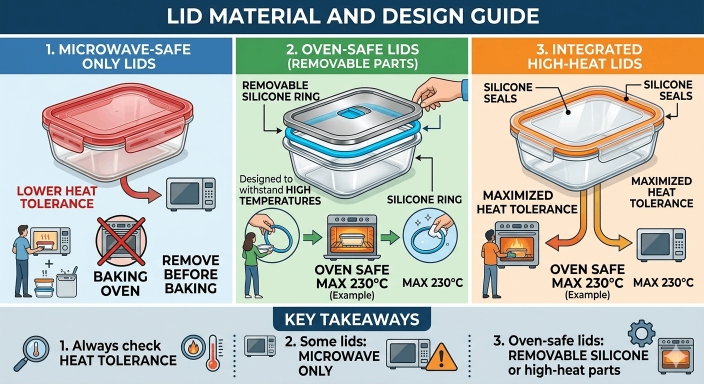 LID MATERIAL AND DESIGN GUIDE

1. MICROWAVE-SAFE ONLY LIDS

LOWER HEAT TOLERANCE

BAKING OVEN

REMOVE BEFORE BAKING

2. OVEN-SAFE LIDS (REMOVABLE PARTS)

REMOVABLE SILICONE RING

Designed to withstand HIGH TEMPERATURES

SILICONE RING

OVEN SAFE MAX 230°C (Example)

MAX 230°C

3. INTEGRATED HIGH-HEAT LIDS

SILICONE SEALS

SILICONE SEALS

MAXIMIZED HEAT TOLERANCE

MAXIMIZED HEAT TOLERANCE

OVEN SAFE MAX 230°C (Example)

MAX 230°C

KEY TAKEAWAYS

1. Always check HEAT TOLERANCE

2. Some lids: MICROWAVE ONLY

3. Oven-safe lids: REMOVABLE SILICONE or high-heat parts